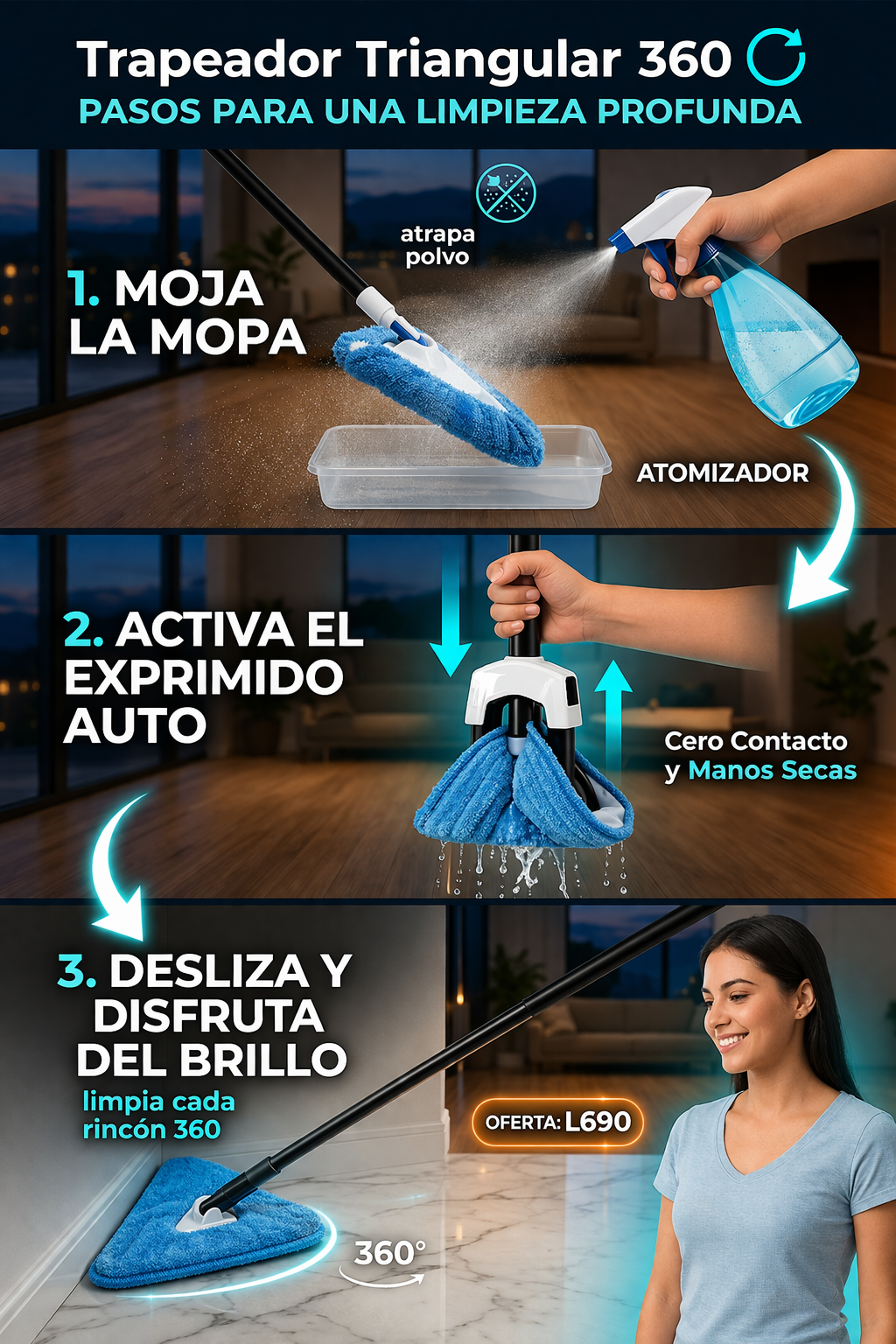 Trapeador Triangular 360
PASOS PARA UNA LIMPIEZA PROFUNDA

atrapa polvo

1. MOJA LA MOPA

ATOMIZADOR

2. ACTIVA EL EXPRIMIDO AUTO

Cero Contacto y Manos Secas

3. DESLIZA Y DISFRUTA DEL BRILLO

limpia cada rincón 360

OFERTA: L690

360°