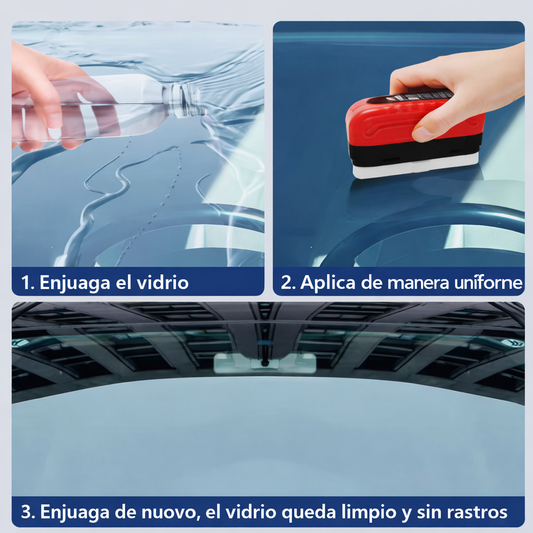 1. Enjuaga el vidrio

2. Aplica de manera uníforne

3. Enjuaga de nuovo, el vidrio queda limpio y sin rastros